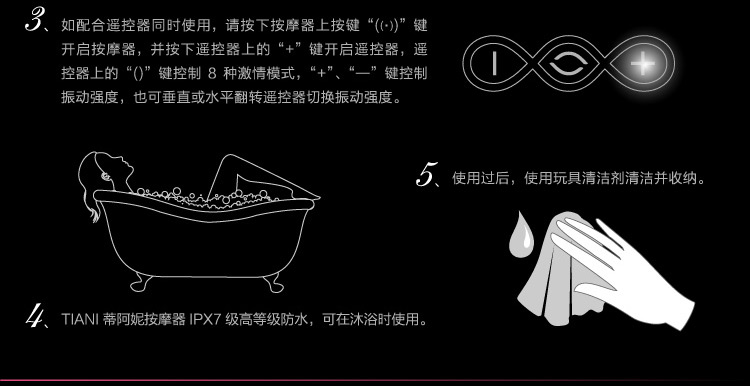 3、如配合遥控器同时使用，请按下按摩器上按键“((·))”键开启按摩器，并按下遥控器上的“+”键开启遥控器，遥控器上的“()”键控制 8 种激情模式，“+”、“—”键控制振动强度，也可垂直或水平翻转遥控器切换振动强度。

5、使用过后，使用玩具清洁剂清洁并收纳。

4、TIANI 蒂阿妮按摩器 IPX7 级高等级防水，可在沐浴时使用。