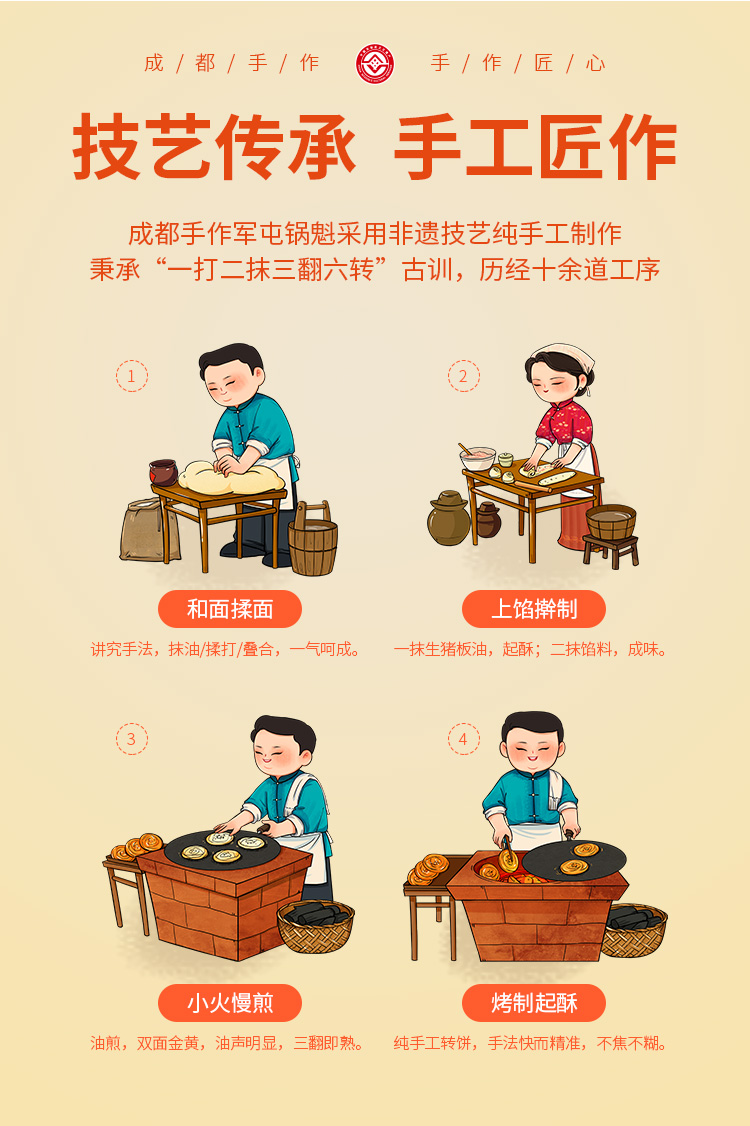 成 / 都 / 手 / 作　　手 / 作 / 匠 / 心

技艺传承 手工匠作

成都手作军屯锅魁采用非遗技艺纯手工制作
秉承“一打二抹三翻六转”古训，历经十余道工序

1

和面揉面

讲究手法，抹油/揉打/叠合，一气呵成。

2

上馅擀制

一抹生猪板油，起酥；二抹馅料，成味。

3

小火慢煎

油煎，双面金黄，油声明显，三翻即熟。

4

烤制起酥

纯手工转饼，手法快而精准，不焦不糊。